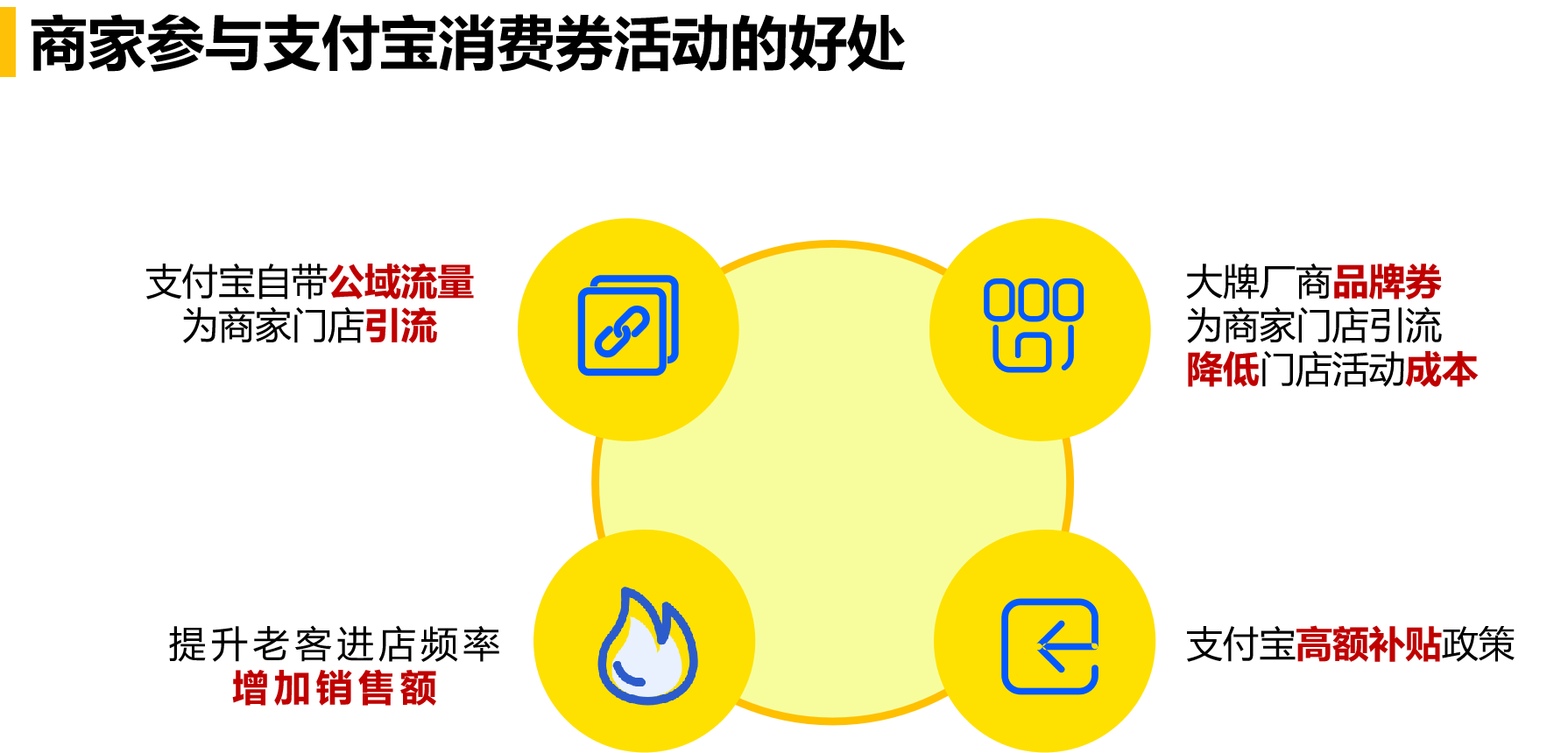 商家参与支付宝消费券活动的好处

支付宝自带公域流量
为商家门店引流

大牌厂商品牌券
为商家门店引流
降低门店活动成本

提升老客进店频率
增加销售额

支付宝高额补贴政策